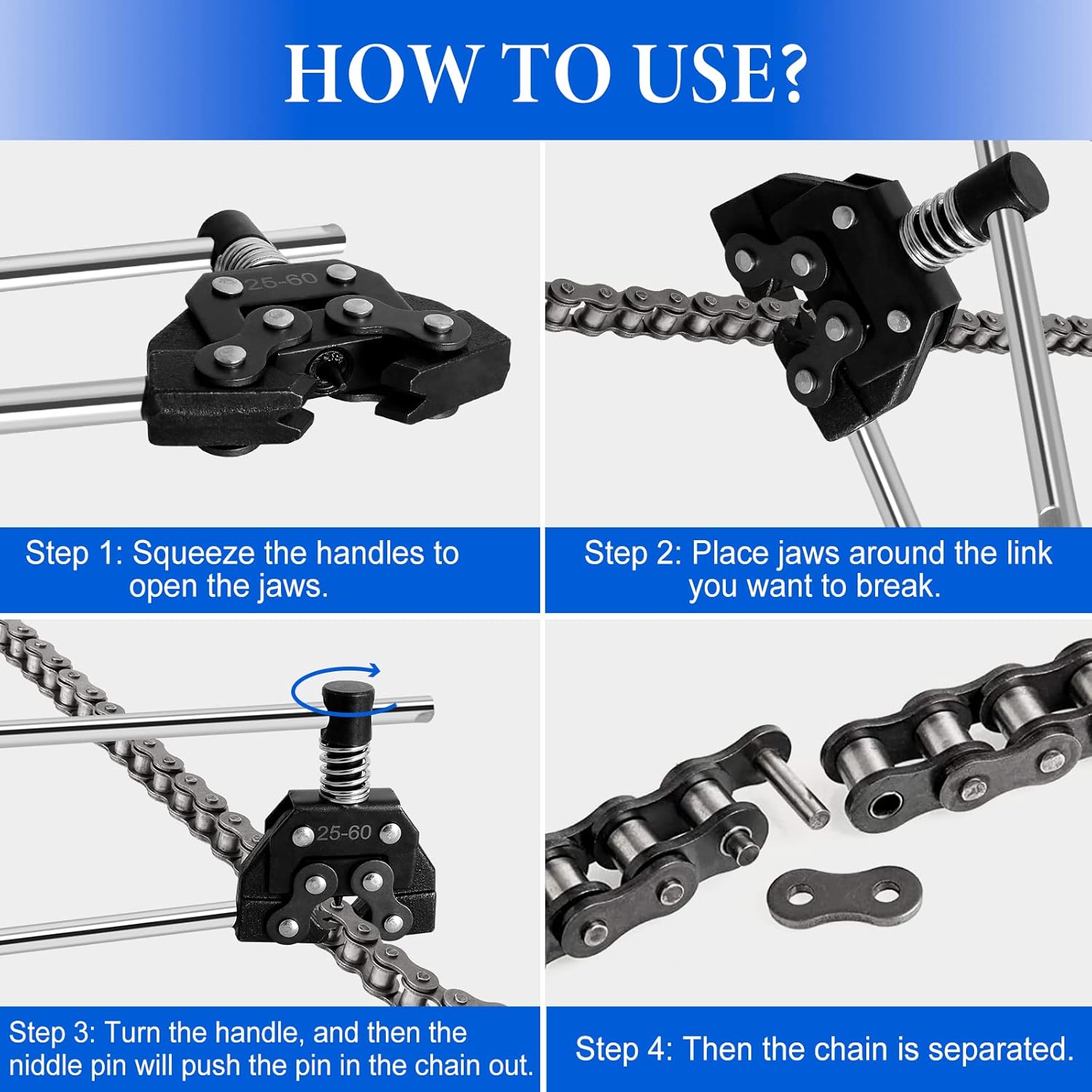 HOW TO USE?

25-60

Step 1: Squeeze the handles to open the jaws.

Step 2: Place jaws around the link you want to break.

25-60

Step 3: Turn the handle, and then the niddle pin will push the pin in the chain out.

Step 4: Then the chain is separated.